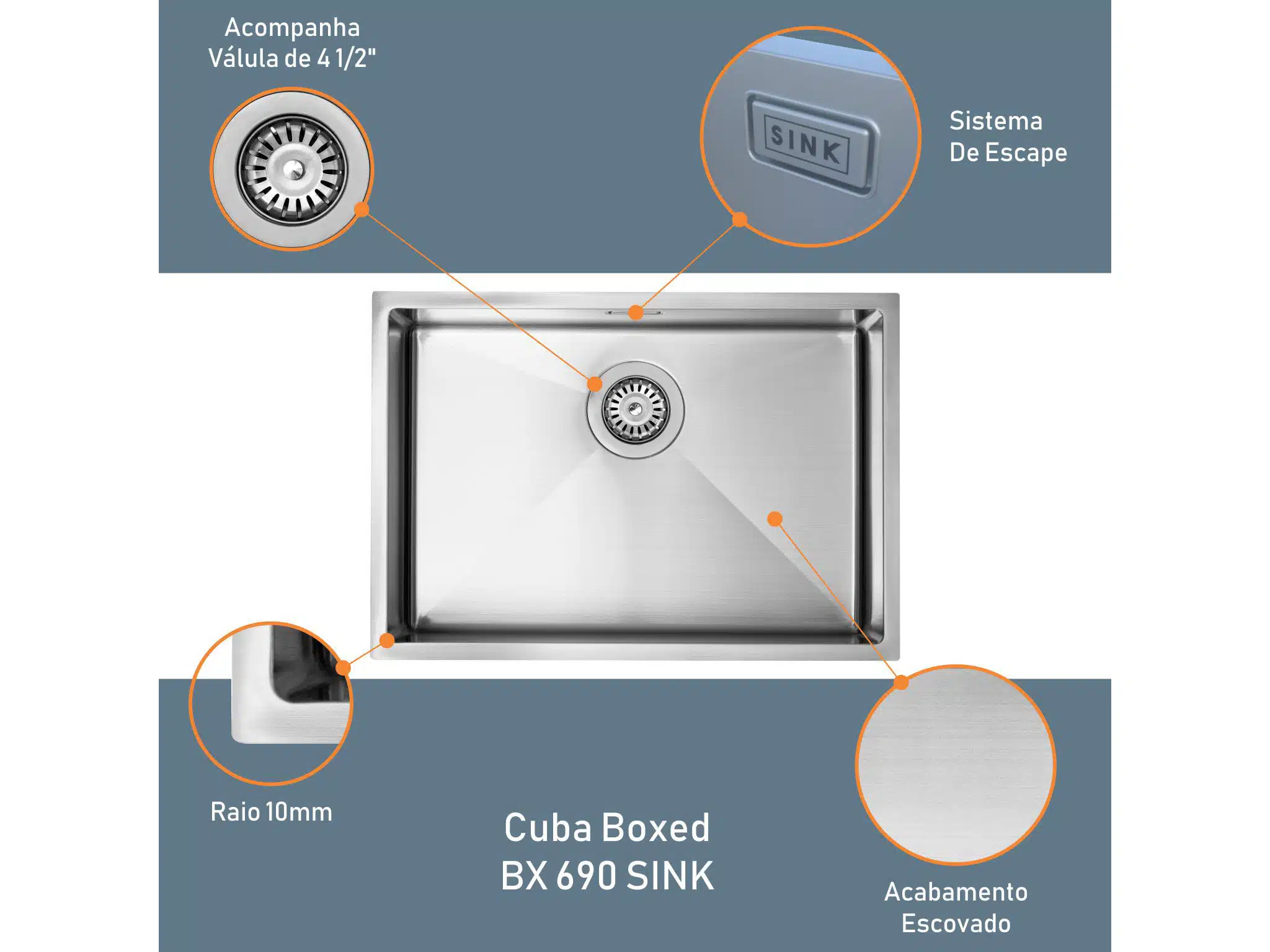 Acompanha
Válula de 4 1/2"

SINK

Sistema
De Escape

Raio 10mm

Cuba Boxed
BX 690 SINK

Acabamento
Escovado